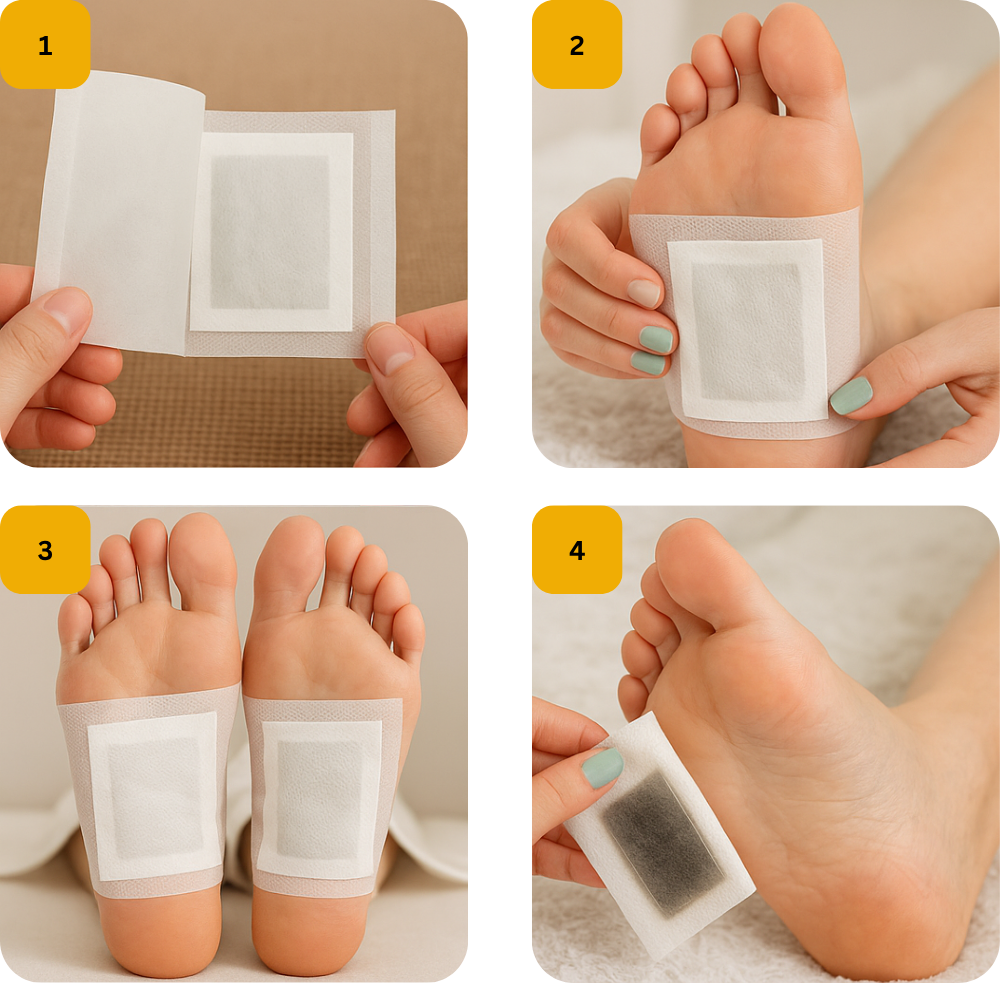 1

2

3

4